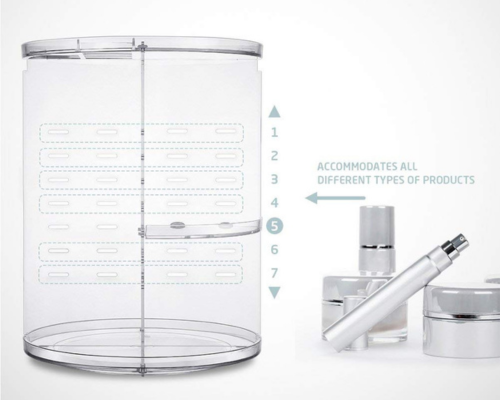 1
2
3
4
5
6
7

ACCOMMODATES ALL DIFFERENT TYPES OF PRODUCTS