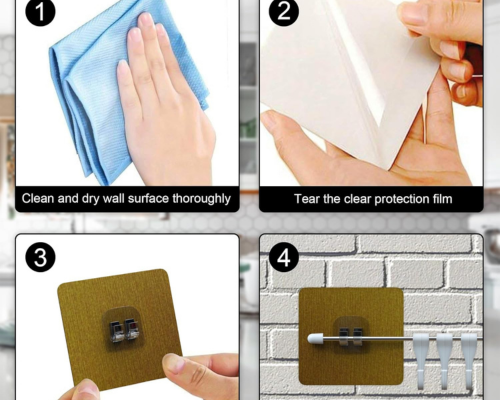 1

Clean and dry wall surface thoroughly

2

Tear the clear protection film

3

4