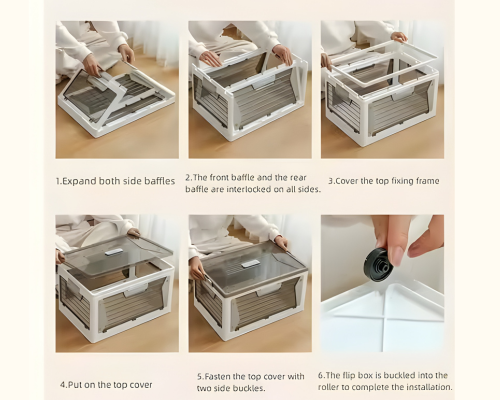 1.Expand both side baffles

2.The front baffle and the rear baffle are interlocked on all sides.

3.Cover the top fixing frame

4.Put on the top cover

5.Fasten the top cover with two side buckles.

6.The flip box is buckled into the roller to complete the installation.