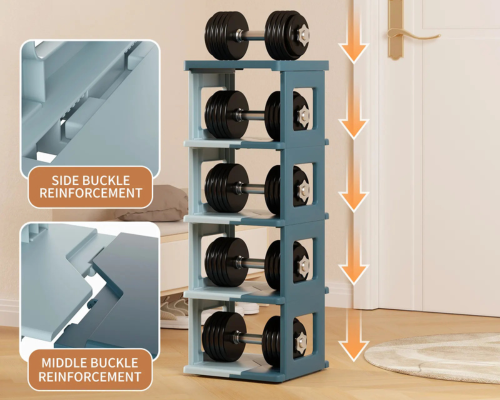 SIDE BUCKLE REINFORCEMENT

MIDDLE BUCKLE REINFORCEMENT