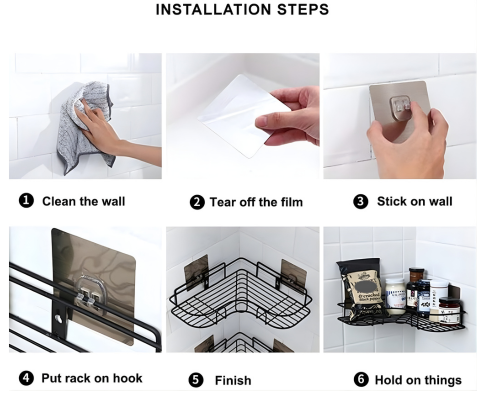 INSTALLATION STEPS

❶ Clean the wall

❷ Tear off the film

❸ Stick on wall

❹ Put rack on hook

❺ Finish

❻ Hold on things