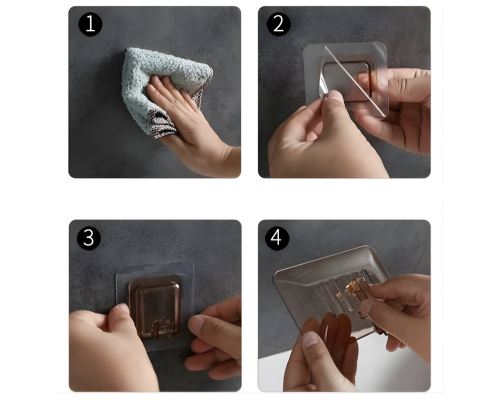 1
2
3
4